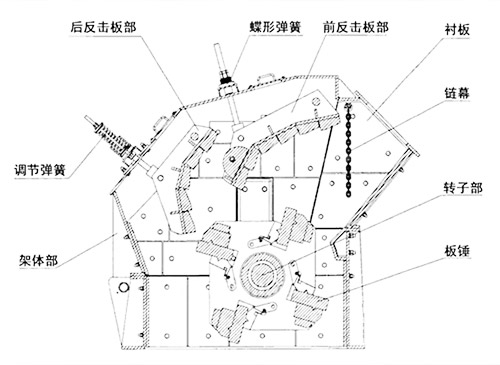 后反击板部
蝶形弹簧
前反击板部
衬板
链幕
调节弹簧
转子部
架体部
板锤